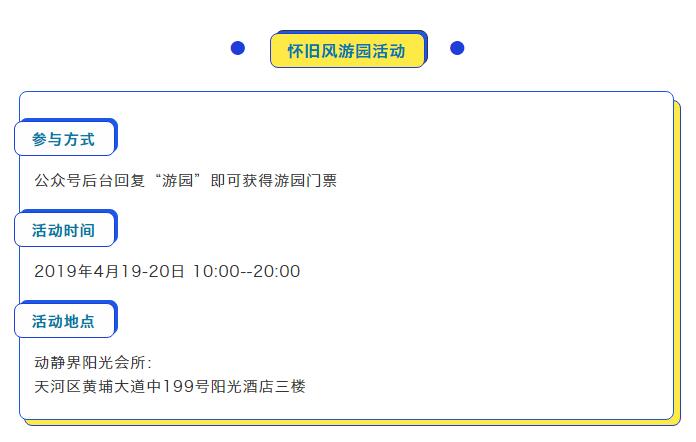 怀旧风游园活动

参与方式

公众号后台回复“游园”即可获得游园门票

活动时间

2019年4月19-20日 10:00--20:00

活动地点

动静界阳光会所:
天河区黄埔大道中199号阳光酒店三楼